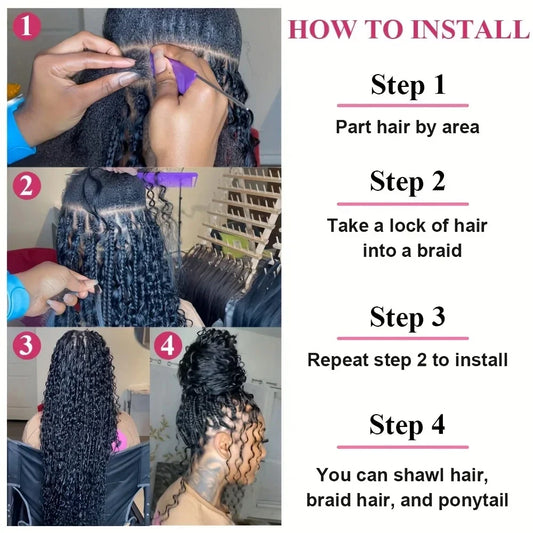 1

2

3

4

HOW TO INSTALL

Step 1

Part hair by area

Step 2

Take a lock of hair into a braid

Step 3

Repeat step 2 to install

Step 4

You can shawl hair, braid hair, and ponytail