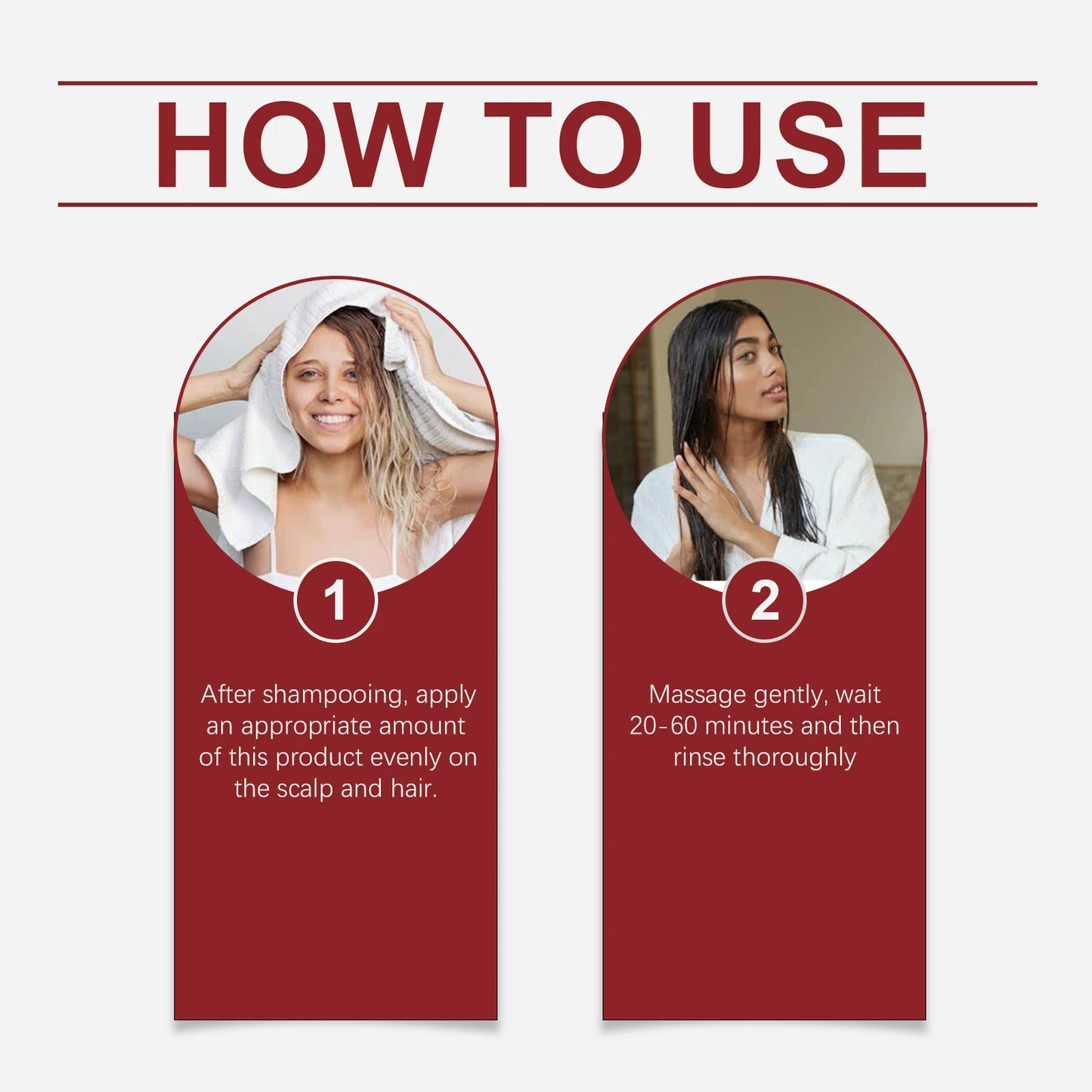 HOW TO USE

1

After shampooing, apply an appropriate amount of this product evenly on the scalp and hair.

2

Massage gently, wait 20-60 minutes and then rinse thoroughly