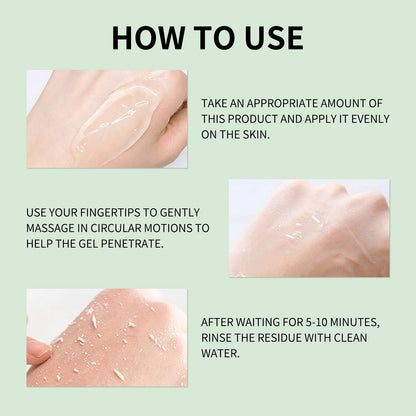 HOW TO USE

TAKE AN APPROPRIATE AMOUNT OF THIS PRODUCT AND APPLY IT EVENLY ON THE SKIN.

USE YOUR FINGERTIPS TO GENTLY MASSAGE IN CIRCULAR MOTIONS TO HELP THE GEL PENETRATE.

AFTER WAITING FOR 5-10 MINUTES, RINSE THE RESIDUE WITH CLEAN WATER.