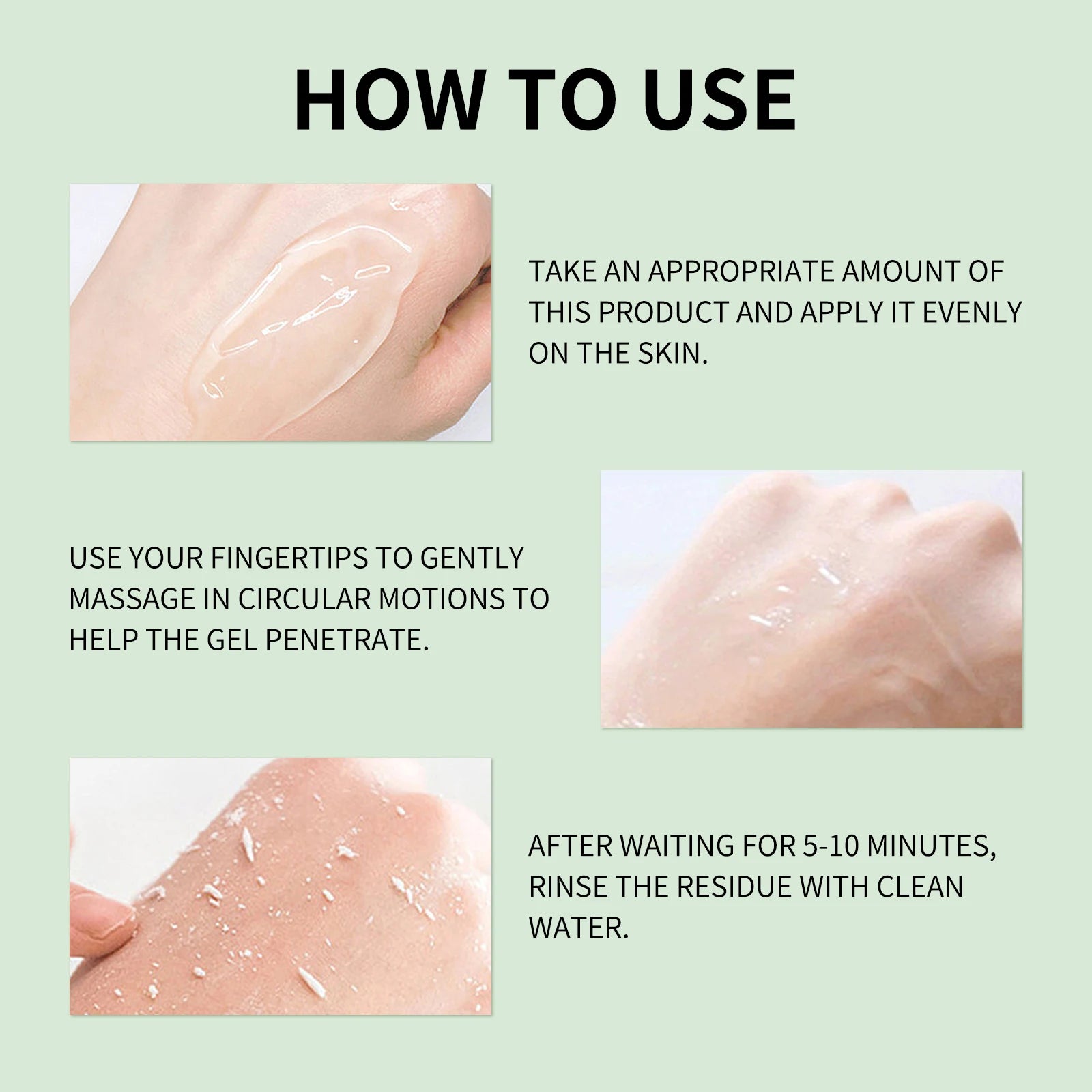 HOW TO USE

TAKE AN APPROPRIATE AMOUNT OF THIS PRODUCT AND APPLY IT EVENLY ON THE SKIN.

USE YOUR FINGERTIPS TO GENTLY MASSAGE IN CIRCULAR MOTIONS TO HELP THE GEL PENETRATE.

AFTER WAITING FOR 5-10 MINUTES, RINSE THE RESIDUE WITH CLEAN WATER.