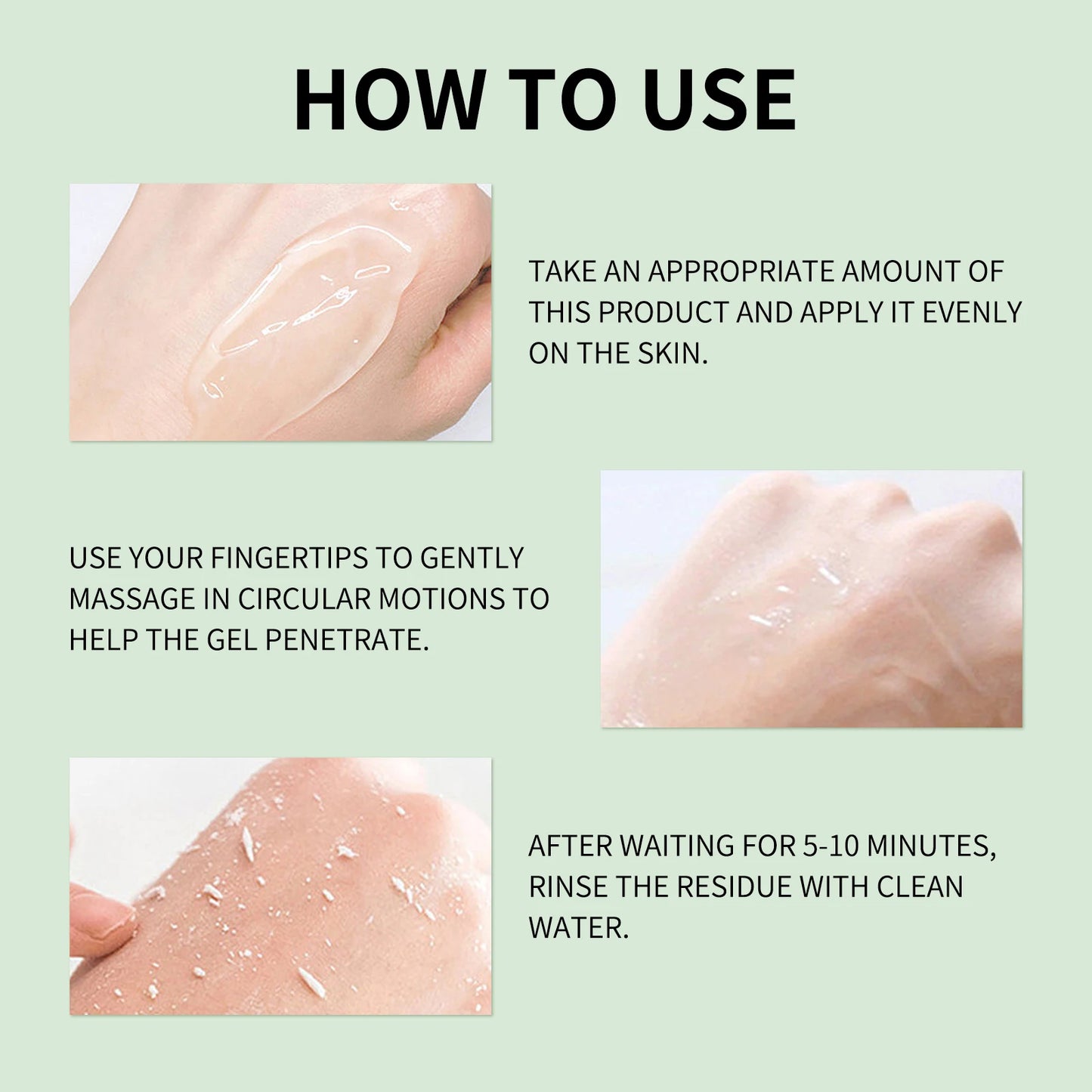 HOW TO USE

TAKE AN APPROPRIATE AMOUNT OF THIS PRODUCT AND APPLY IT EVENLY ON THE SKIN.

USE YOUR FINGERTIPS TO GENTLY MASSAGE IN CIRCULAR MOTIONS TO HELP THE GEL PENETRATE.

AFTER WAITING FOR 5-10 MINUTES, RINSE THE RESIDUE WITH CLEAN WATER.