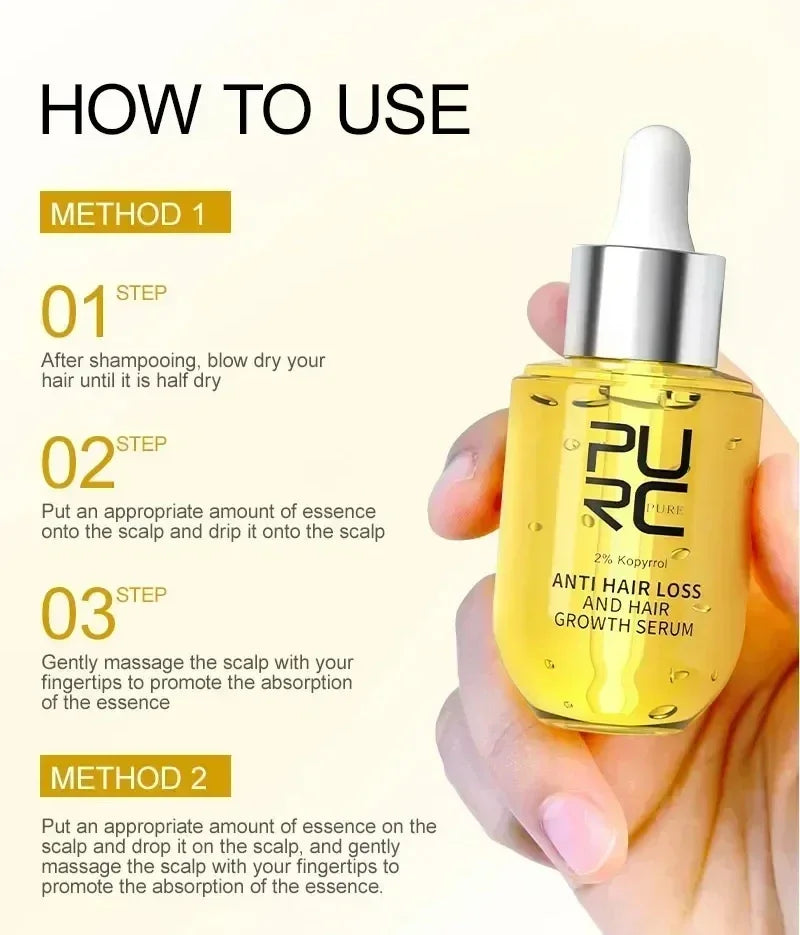 HOW TO USE

METHOD 1

01 STEP
After shampooing, blow dry your hair until it is half dry

02 STEP
Put an appropriate amount of essence onto the scalp and drip it onto the scalp

03 STEP
Gently massage the scalp with your fingertips to promote the absorption of the essence

METHOD 2

Put an appropriate amount of essence on the scalp and drop it on the scalp, and gently massage the scalp with your fingertips to promote the absorption of the essence.

PURC
PURE
2% Kopyrrol
ANTI HAIR LOSS
AND HAIR
GROWTH SERUM