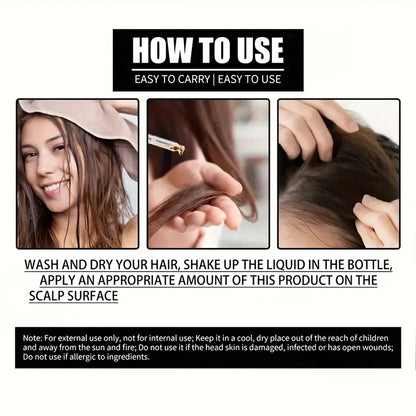 HOW TO USE

EASY TO CARRY | EASY TO USE

WASH AND DRY YOUR HAIR, SHAKE UP THE LIQUID IN THE BOTTLE, APPLY AN APPROPRIATE AMOUNT OF THIS PRODUCT ON THE SCALP SURFACE

Note: For external use only, not for internal use; Keep it in a cool, dry place out of the reach of children and away from the sun and fire; Do not use it if the head skin is damaged, infected or has open wounds; Do not use if allergic to ingredients.