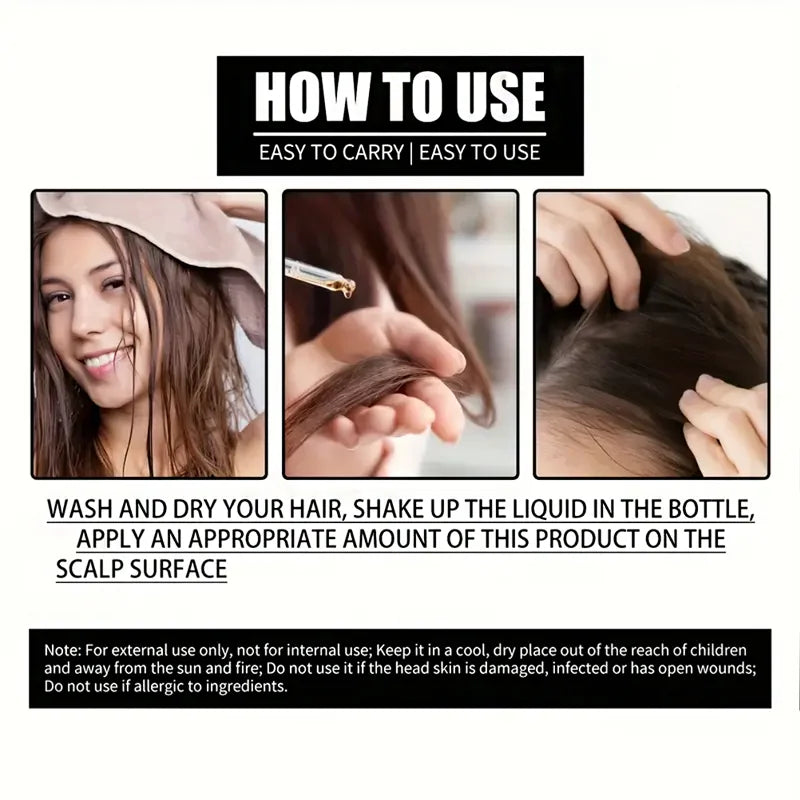 HOW TO USE

EASY TO CARRY | EASY TO USE

WASH AND DRY YOUR HAIR, SHAKE UP THE LIQUID IN THE BOTTLE, APPLY AN APPROPRIATE AMOUNT OF THIS PRODUCT ON THE SCALP SURFACE

Note: For external use only, not for internal use; Keep it in a cool, dry place out of the reach of children and away from the sun and fire; Do not use it if the head skin is damaged, infected or has open wounds; Do not use if allergic to ingredients.