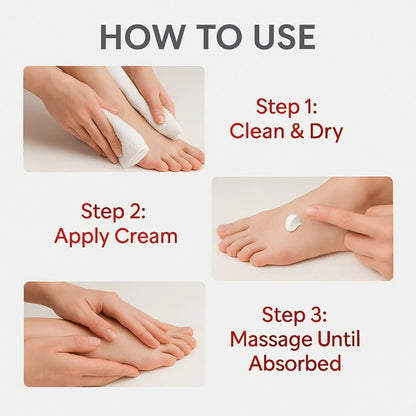 HOW TO USE

Step 1:
Clean & Dry

Step 2:
Apply Cream

Step 3:
Massage Until Absorbed