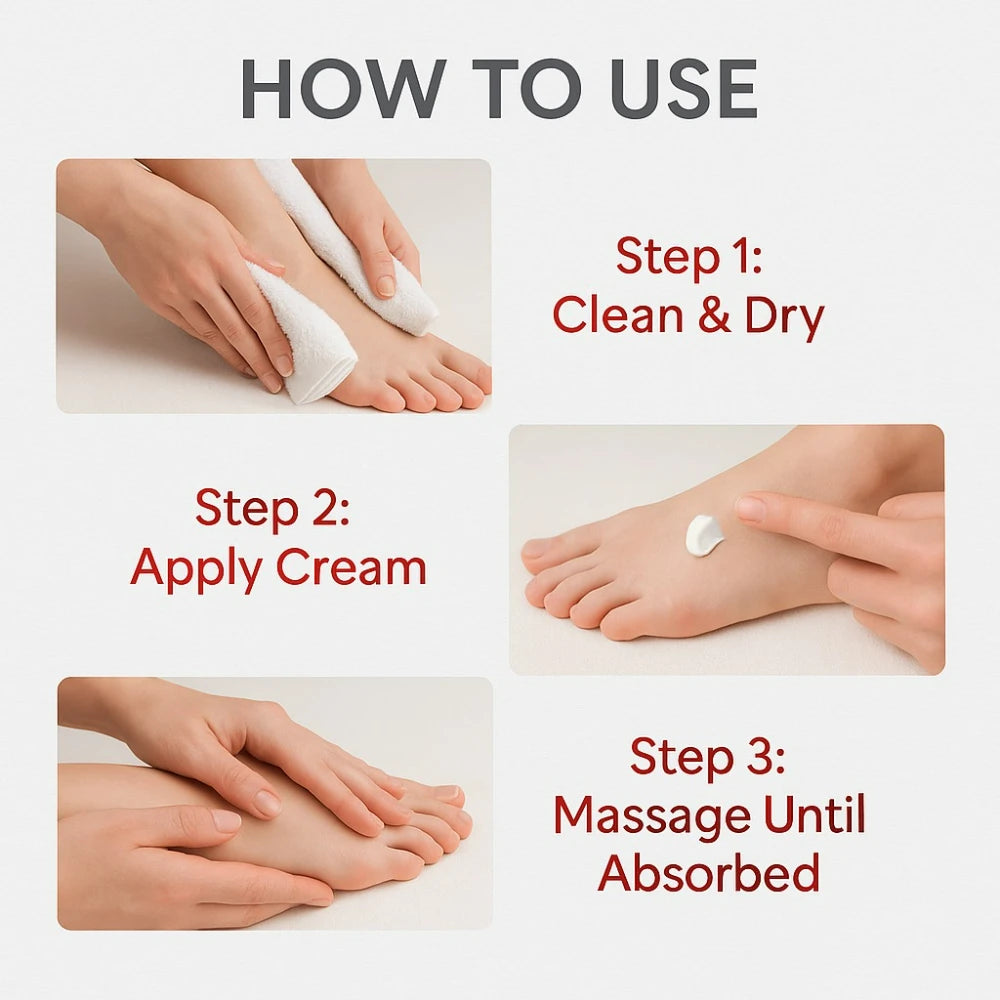 HOW TO USE

Step 1:
Clean & Dry

Step 2:
Apply Cream

Step 3:
Massage Until Absorbed