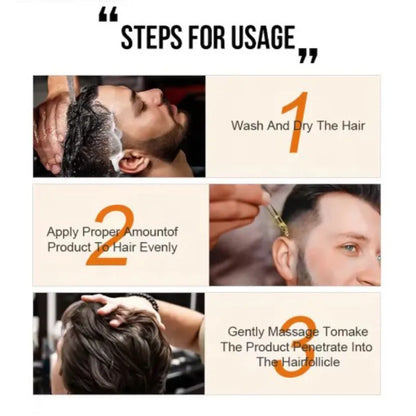 “STEPS FOR USAGE”

1
Wash And Dry The Hair

2
Apply Proper Amountof Product To Hair Evenly

3
Gently Massage Tomake The Product Penetrate Into The Hairfollicle