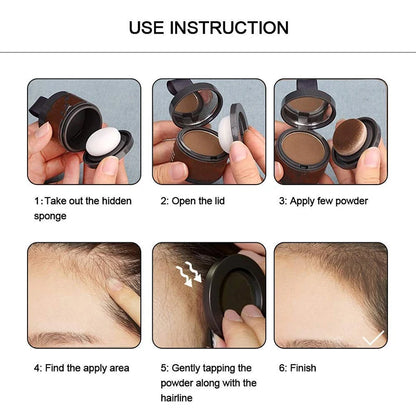 USE INSTRUCTION

1: Take out the hidden sponge

2: Open the lid

3: Apply few powder

4: Find the apply area

5: Gently tapping the powder along with the hairline

6: Finish