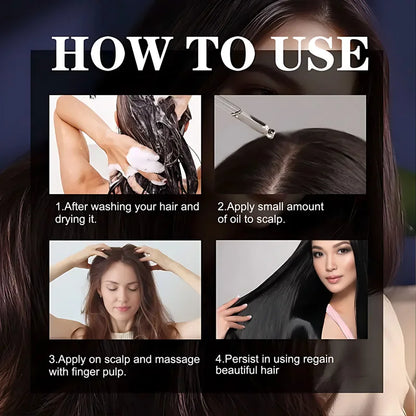 HOW TO USE

1.After washing your hair and drying it.

2.Apply small amount of oil to scalp.

3.Apply on scalp and massage with finger pulp.

4.Persist in using regain beautiful hair