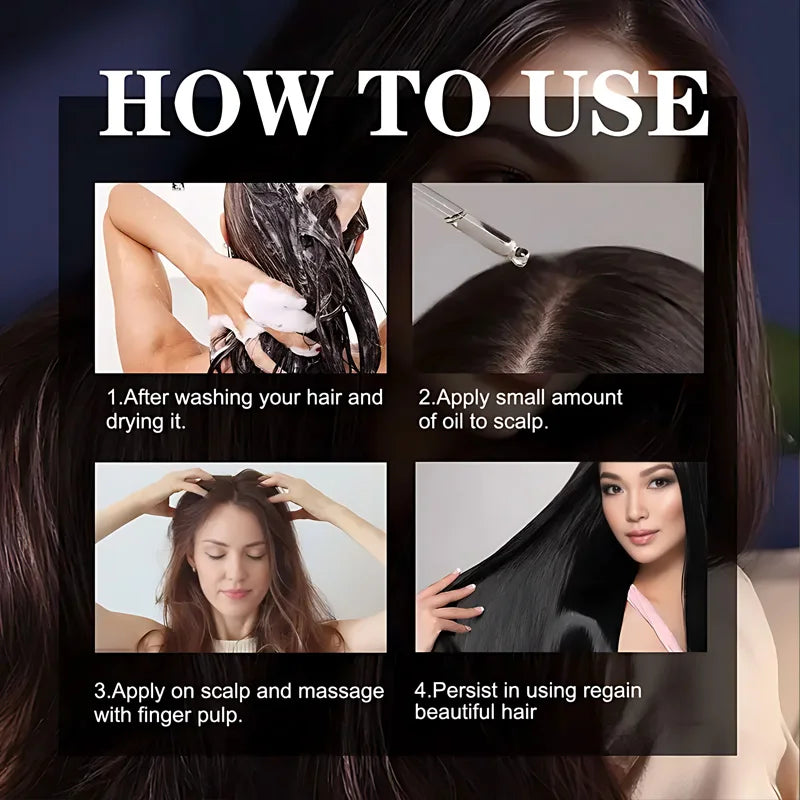 HOW TO USE

1.After washing your hair and drying it.

2.Apply small amount of oil to scalp.

3.Apply on scalp and massage with finger pulp.

4.Persist in using regain beautiful hair