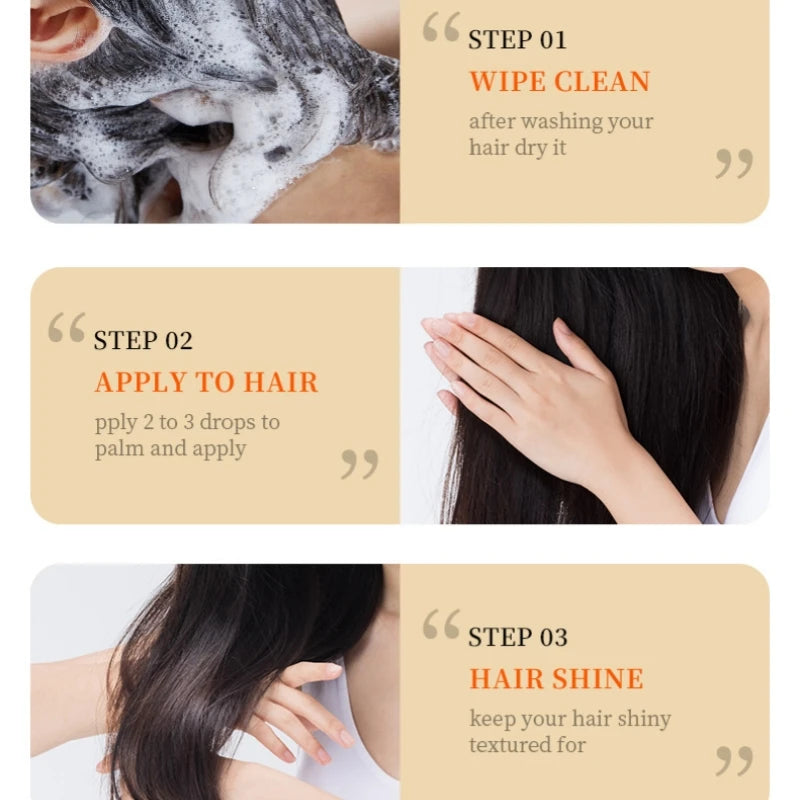 “ STEP 01
WIPE CLEAN
after washing your hair dry it ”

“ STEP 02
APPLY TO HAIR
pply 2 to 3 drops to palm and apply ”

“ STEP 03
HAIR SHINE
keep your hair shiny textured for ”