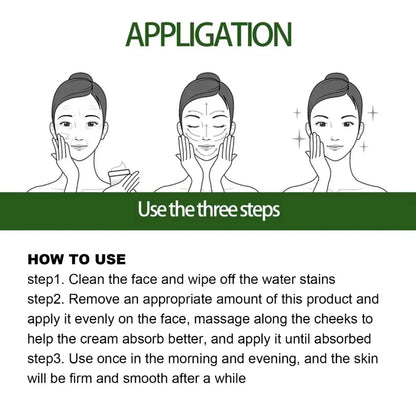 APPLIGATION

Use the three steps

HOW TO USE
step1. Clean the face and wipe off the water stains
step2. Remove an appropriate amount of this product and apply it evenly on the face, massage along the cheeks to help the cream absorb better, and apply it until absorbed
step3. Use once in the morning and evening, and the skin will be firm and smooth after a while