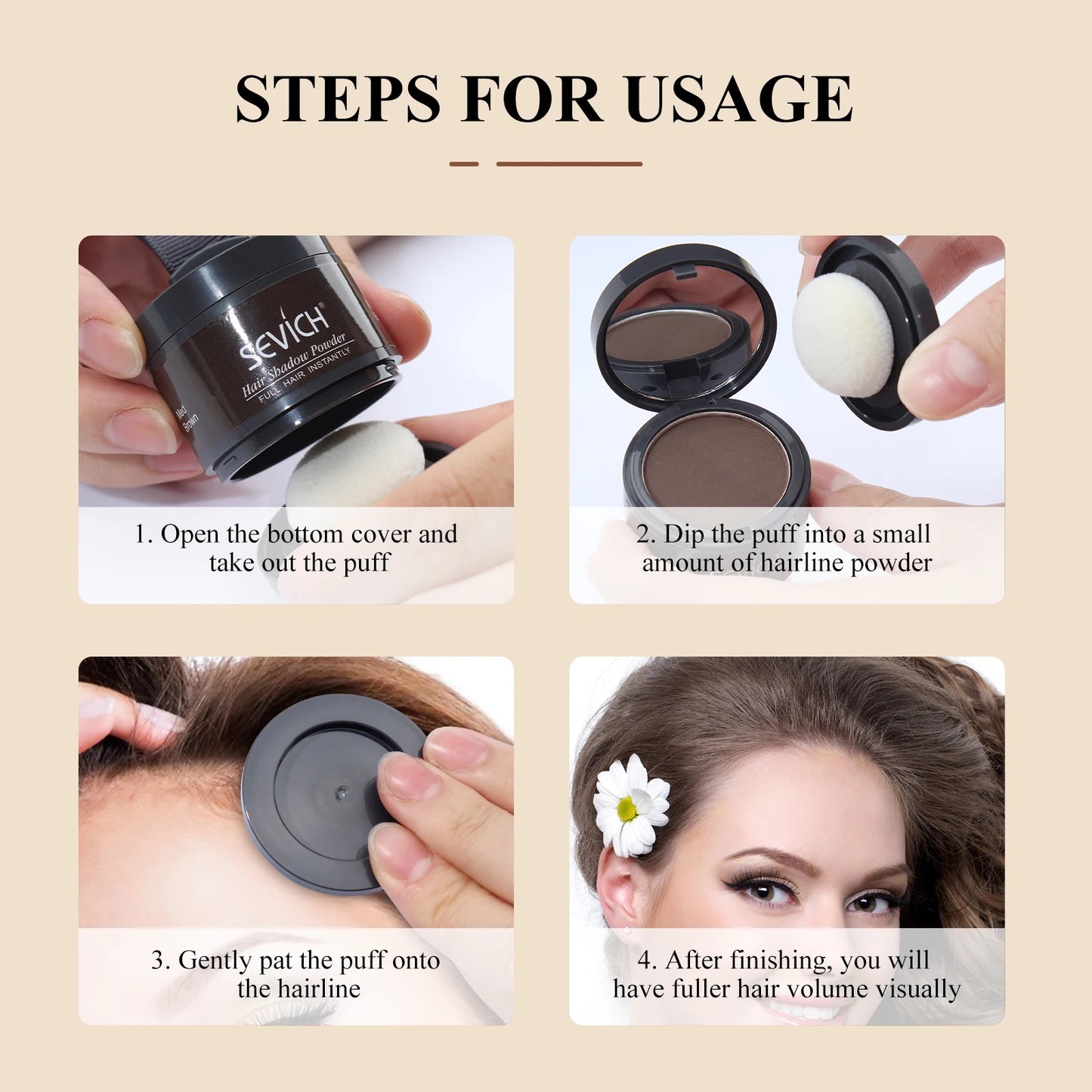 STEPS FOR USAGE

SEVICH®
Hair Shadow Powder
FULL HAIR INSTANTLY
Med Brown

1. Open the bottom cover and take out the puff

2. Dip the puff into a small amount of hairline powder

3. Gently pat the puff onto the hairline

4. After finishing, you will have fuller hair volume visually