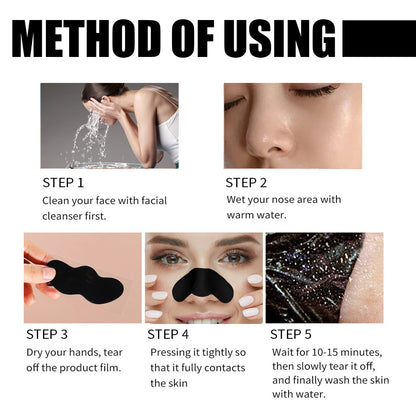 METHOD OF USING

STEP 1
Clean your face with facial cleanser first.

STEP 2
Wet your nose area with warm water.

STEP 3
Dry your hands, tear off the product film.

STEP 4
Pressing it tightly so that it fully contacts the skin

STEP 5
Wait for 10-15 minutes, then slowly tear it off, and finally wash the skin with water.