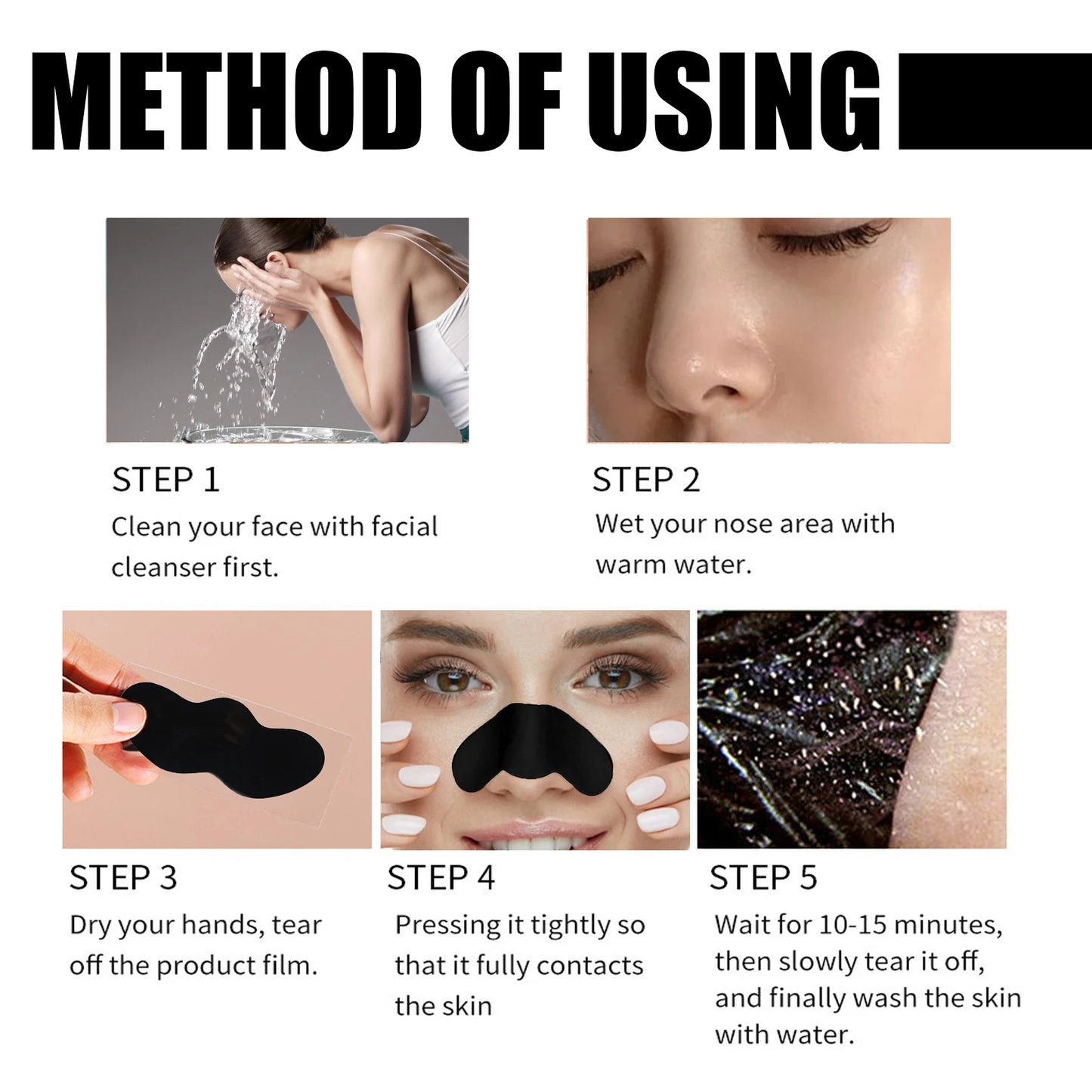 METHOD OF USING

STEP 1
Clean your face with facial cleanser first.

STEP 2
Wet your nose area with warm water.

STEP 3
Dry your hands, tear off the product film.

STEP 4
Pressing it tightly so that it fully contacts the skin

STEP 5
Wait for 10-15 minutes, then slowly tear it off, and finally wash the skin with water.