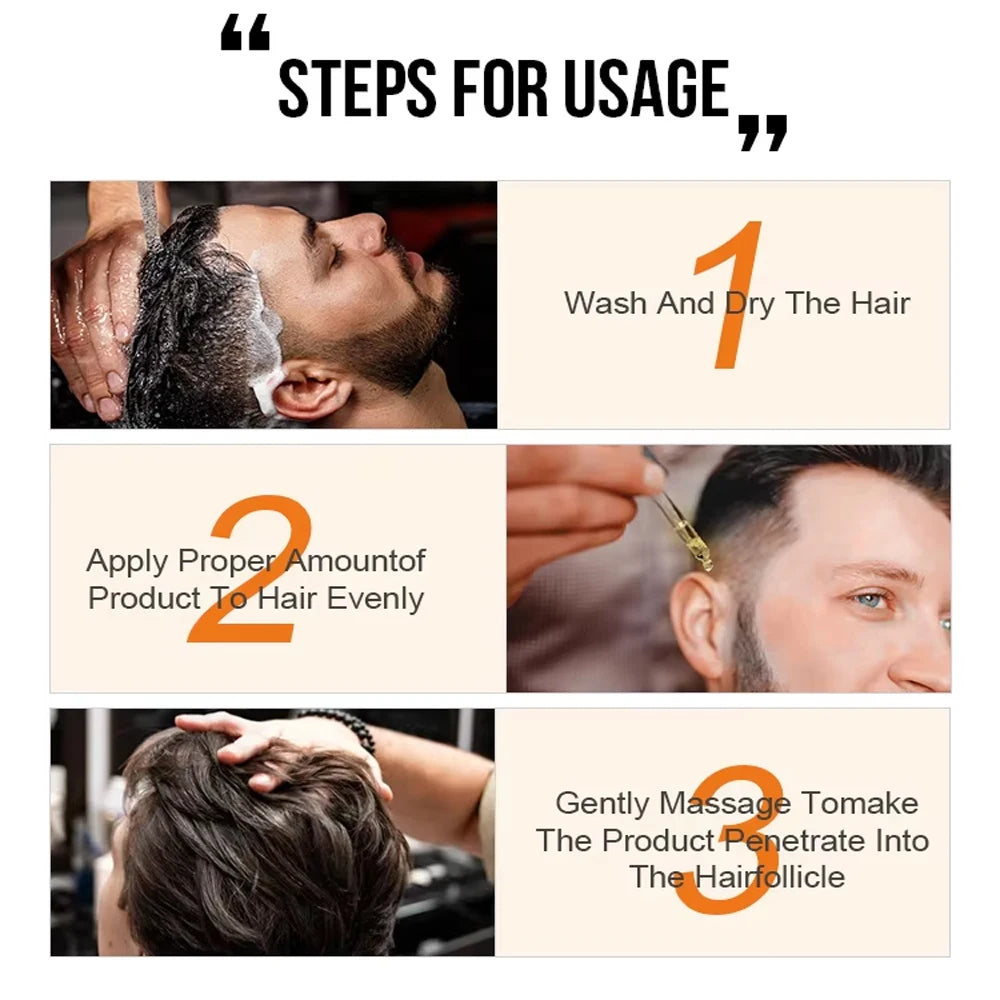 “STEPS FOR USAGE”

1
Wash And Dry The Hair

2
Apply Proper Amountof Product To Hair Evenly

3
Gently Massage Tomake The Product Penetrate Into The Hairfollicle