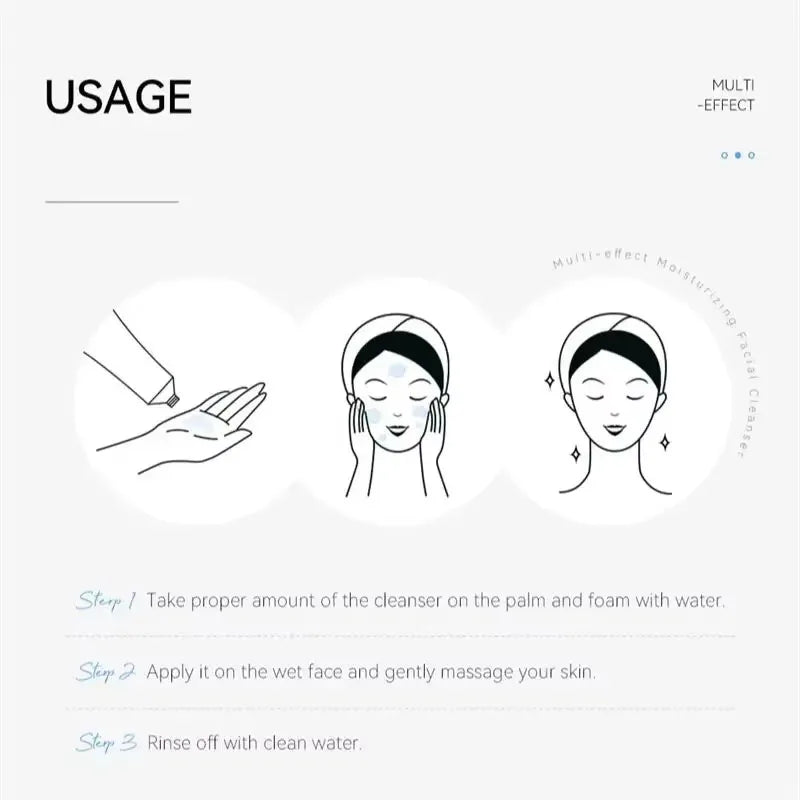 USAGE

MULTI
-EFFECT

Multi-effect Moisturizing Facial Cleanser

Step 1 Take proper amount of the cleanser on the palm and foam with water.

Step 2 Apply it on the wet face and gently massage your skin.

Step 3 Rinse off with clean water.