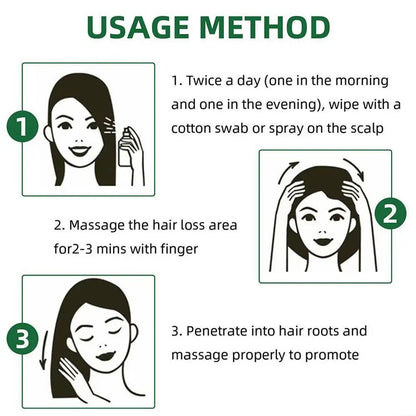 USAGE METHOD

1

1. Twice a day (one in the morning and one in the evening), wipe with a cotton swab or spray on the scalp

2

2. Massage the hair loss area for2-3 mins with finger

3

3. Penetrate into hair roots and massage properly to promote