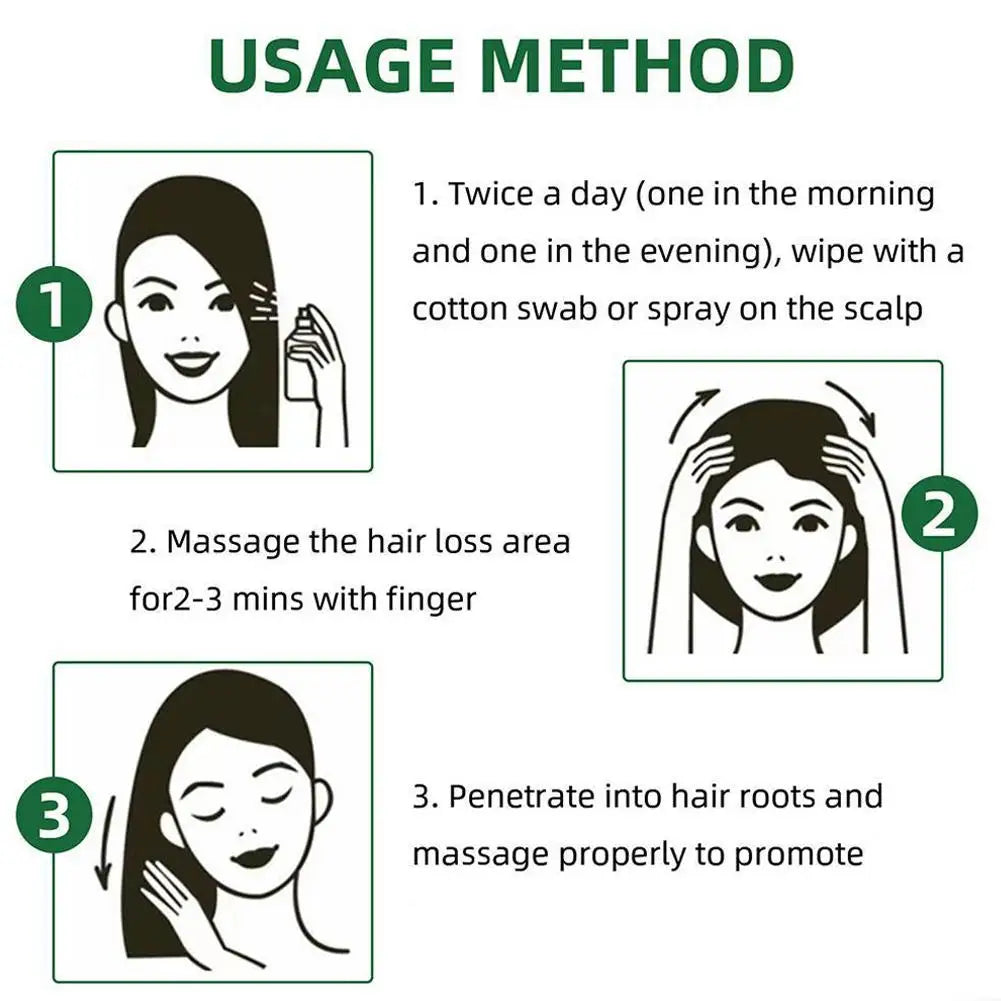 USAGE METHOD

1

1. Twice a day (one in the morning and one in the evening), wipe with a cotton swab or spray on the scalp

2

2. Massage the hair loss area for2-3 mins with finger

3

3. Penetrate into hair roots and massage properly to promote