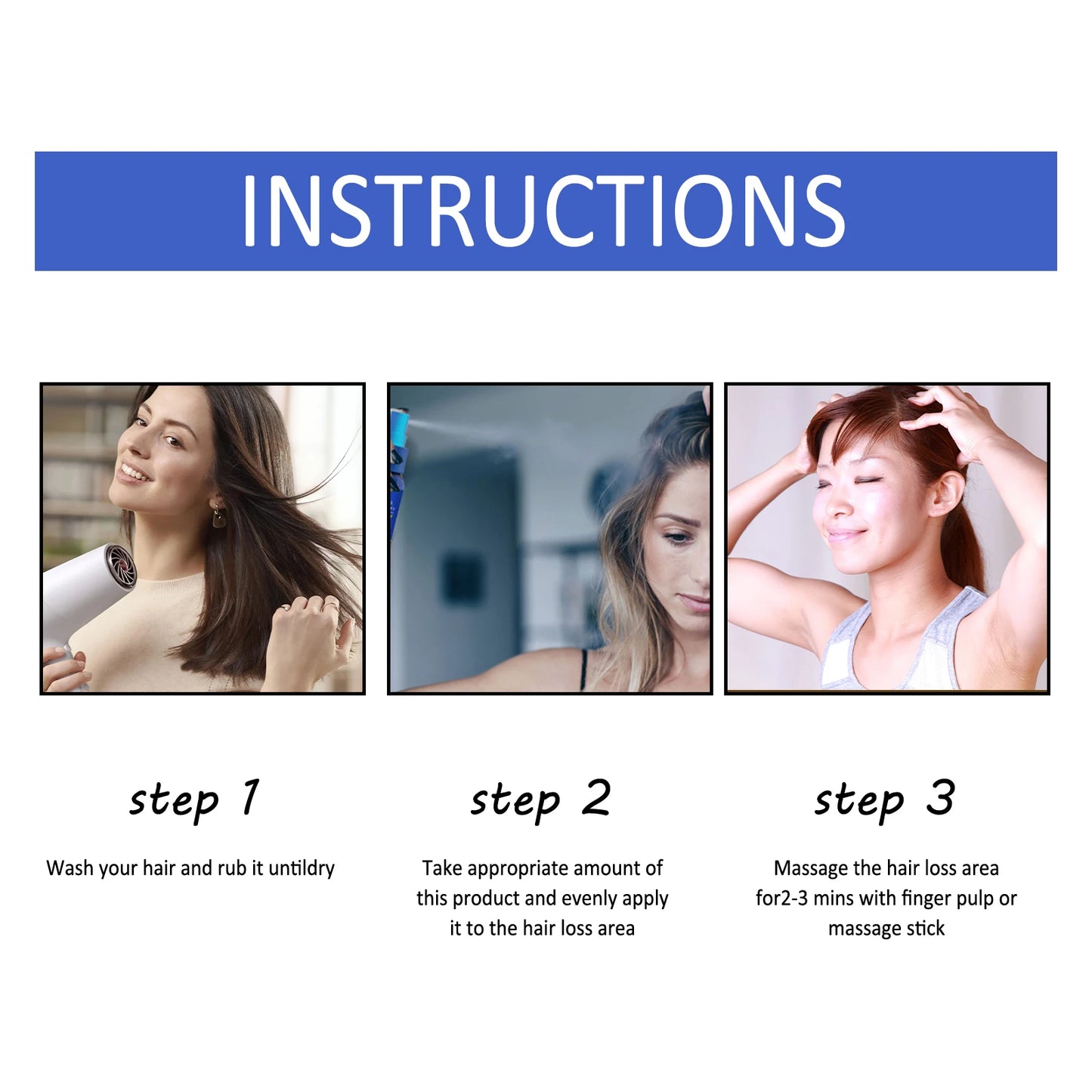 INSTRUCTIONS

step 1

Wash your hair and rub it untildry

step 2

Take appropriate amount of this product and evenly apply it to the hair loss area

step 3

Massage the hair loss area for2-3 mins with finger pulp or massage stick