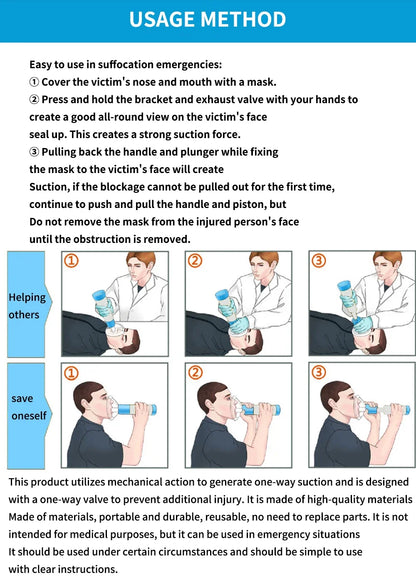 USAGE METHOD

Easy to use in suffocation emergencies:
① Cover the victim's nose and mouth with a mask.
② Press and hold the bracket and exhaust valve with your hands to create a good all-round view on the victim's face seal up. This creates a strong suction force.
③ Pulling back the handle and plunger while fixing the mask to the victim's face will create Suction, if the blockage cannot be pulled out for the first time, continue to push and pull the handle and piston, but Do not remove the mask from the injured person's face until the obstruction is removed.

Helping others

①

②

③

save oneself

①

②

③

This product utilizes mechanical action to generate one-way suction and is designed with a one-way valve to prevent additional injury. It is made of high-quality materials Made of materials, portable and durable, reusable, no need to replace parts. It is not intended for medical purposes, but it can be used in emergency situations It should be used under certain circumstances and should be simple to use with clear instructions.