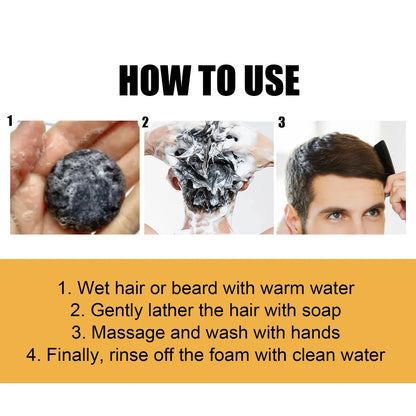 HOW TO USE

1

2

3

1. Wet hair or beard with warm water
2. Gently lather the hair with soap
3. Massage and wash with hands
4. Finally, rinse off the foam with clean water