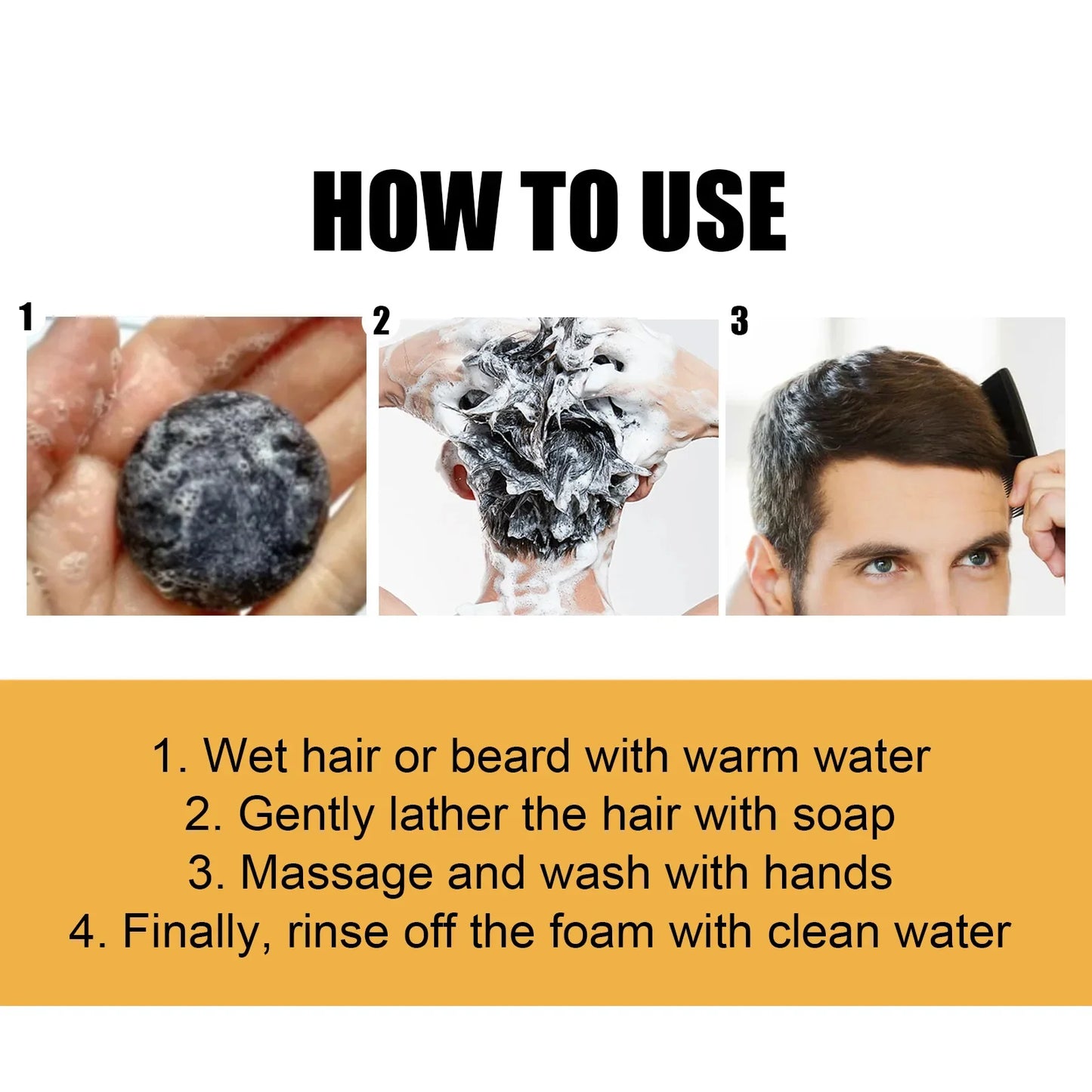 HOW TO USE

1

2

3

1. Wet hair or beard with warm water
2. Gently lather the hair with soap
3. Massage and wash with hands
4. Finally, rinse off the foam with clean water