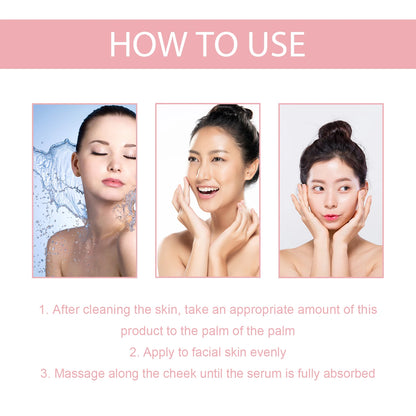 HOW TO USE

1. After cleaning the skin, take an appropriate amount of this product to the palm of the palm

2. Apply to facial skin evenly

3. Massage along the cheek until the serum is fully absorbed