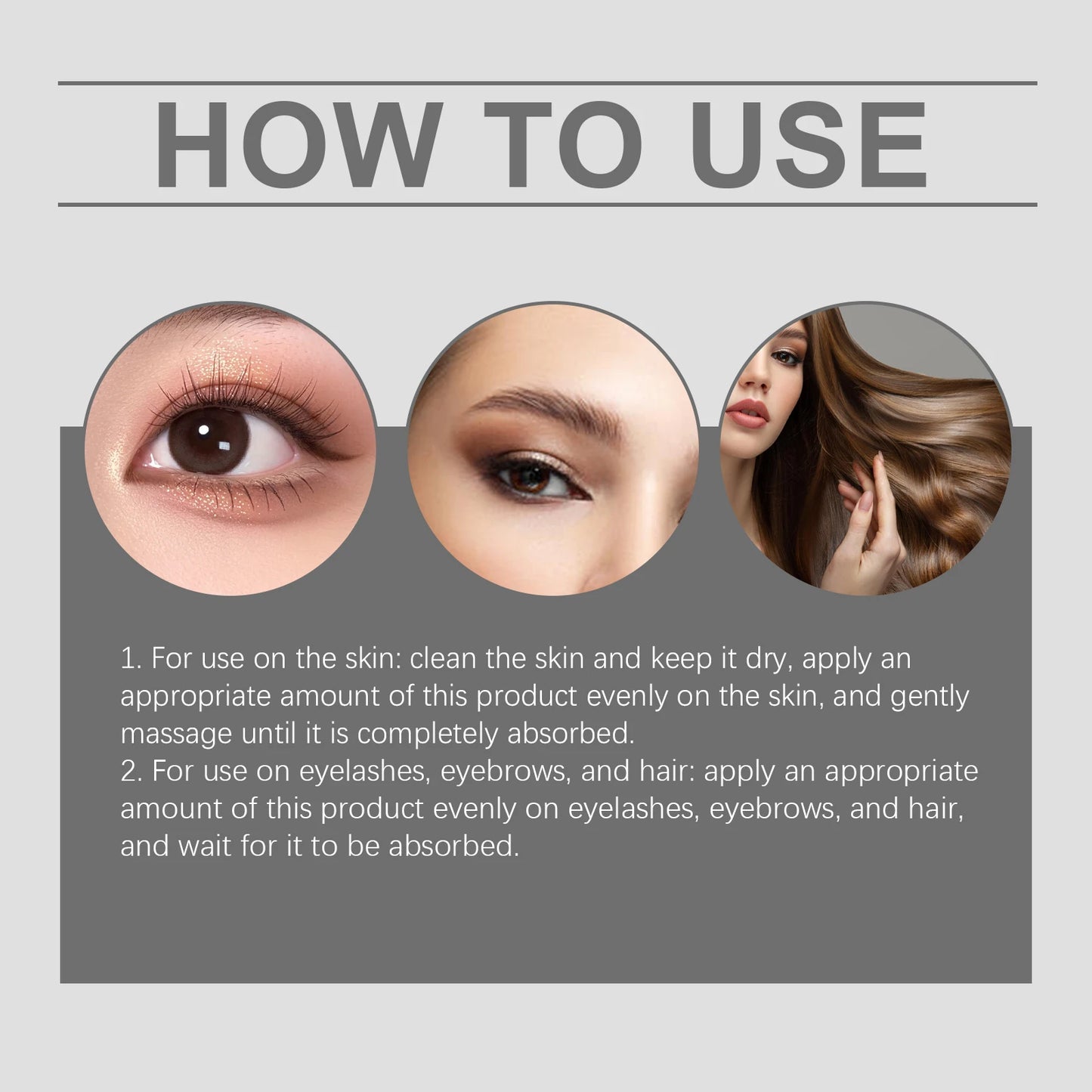 HOW TO USE

1. For use on the skin: clean the skin and keep it dry, apply an appropriate amount of this product evenly on the skin, and gently massage until it is completely absorbed.
2. For use on eyelashes, eyebrows, and hair: apply an appropriate amount of this product evenly on eyelashes, eyebrows, and hair, and wait for it to be absorbed.