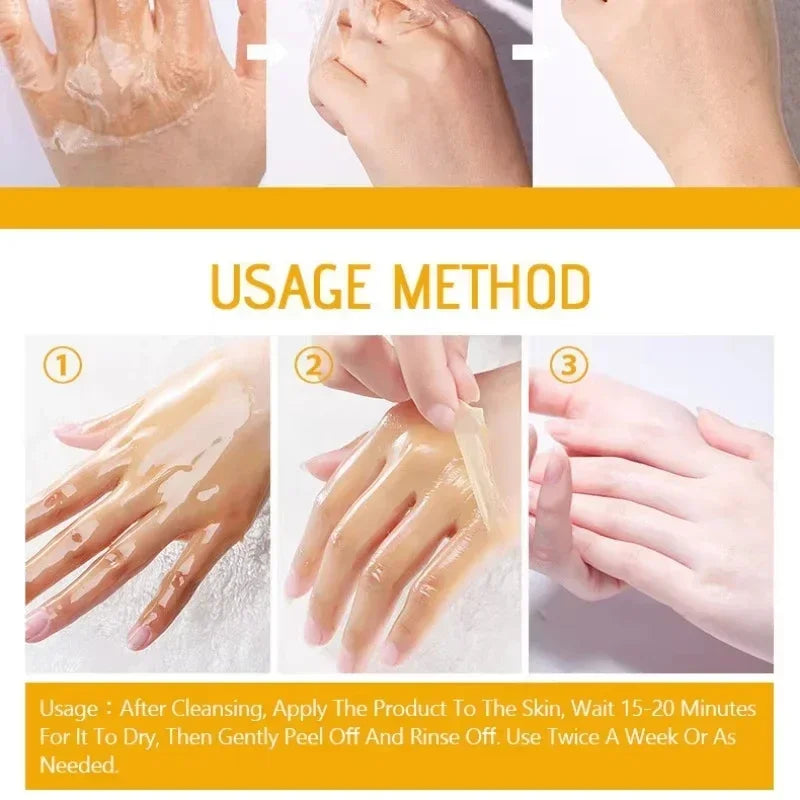 USAGE METHOD

①

②

③

Usage：After Cleansing, Apply The Product To The Skin, Wait 15-20 Minutes For It To Dry, Then Gently Peel Off And Rinse Off. Use Twice A Week Or As Needed.