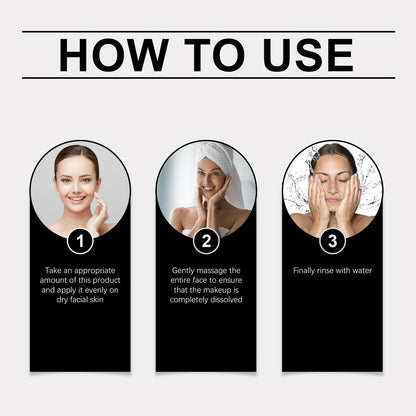 HOW TO USE

1

Take an appropriate amount of this product and apply it evenly on dry facial skin

2

Gently massage the entire face to ensure that the makeup is completely dissolved

3

Finally rinse with water