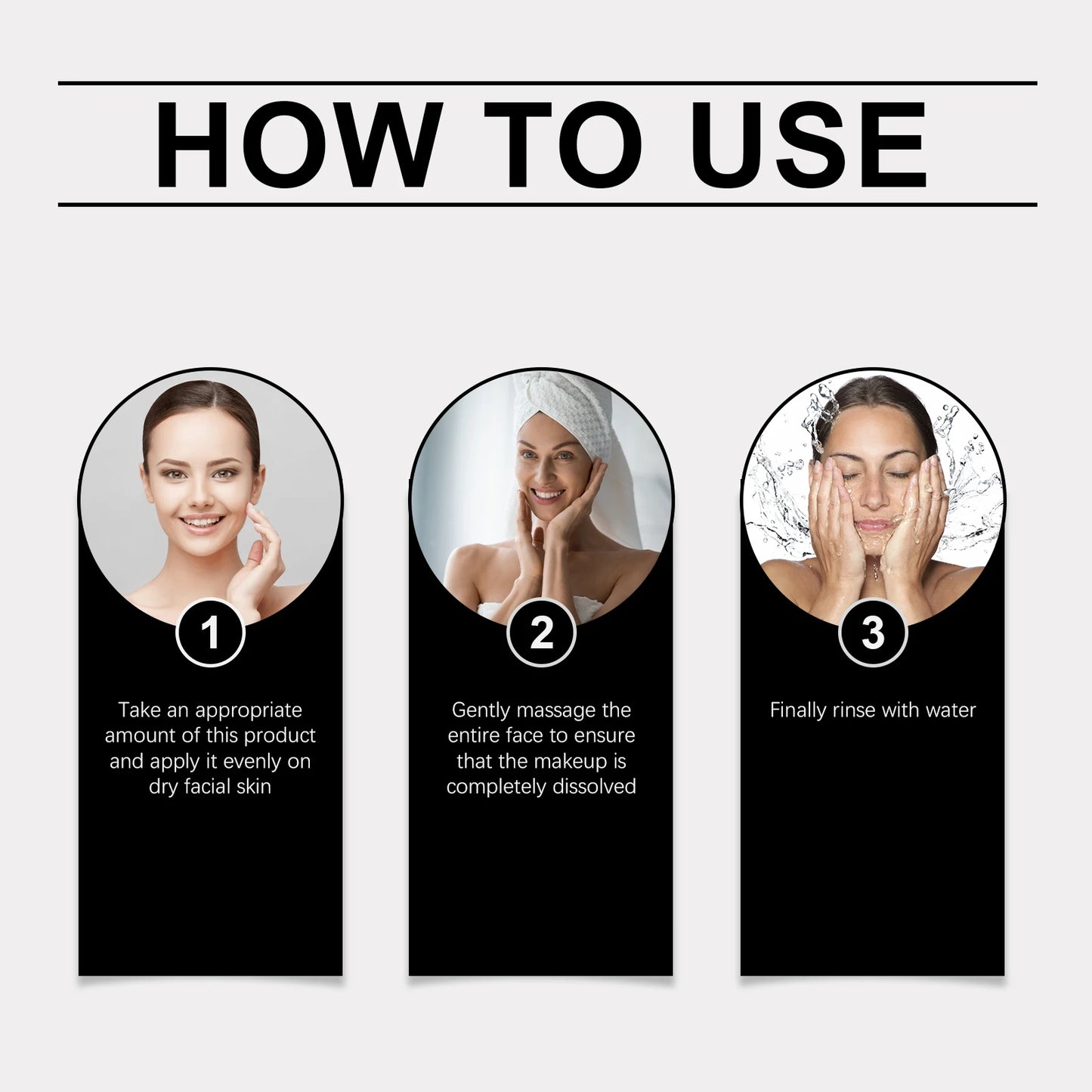 HOW TO USE

1

Take an appropriate amount of this product and apply it evenly on dry facial skin

2

Gently massage the entire face to ensure that the makeup is completely dissolved

3

Finally rinse with water