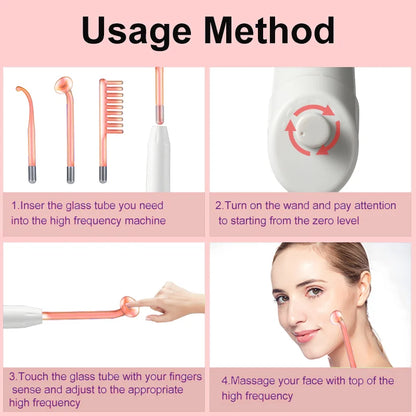 Usage Method

1.Inser the glass tube you need into the high frequency machine

2.Turn on the wand and pay attention to starting from the zero level

3.Touch the glass tube with your fingers sense and adjust to the appropriate high frequency

4.Massage your face with top of the high frequency