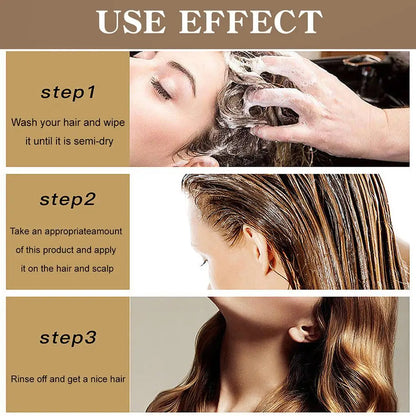 USE EFFECT

step1

Wash your hair and wipe it until it is semi-dry

step2

Take an appropriateamount of this product and apply it on the hair and scalp

step3

Rinse off and get a nice hair