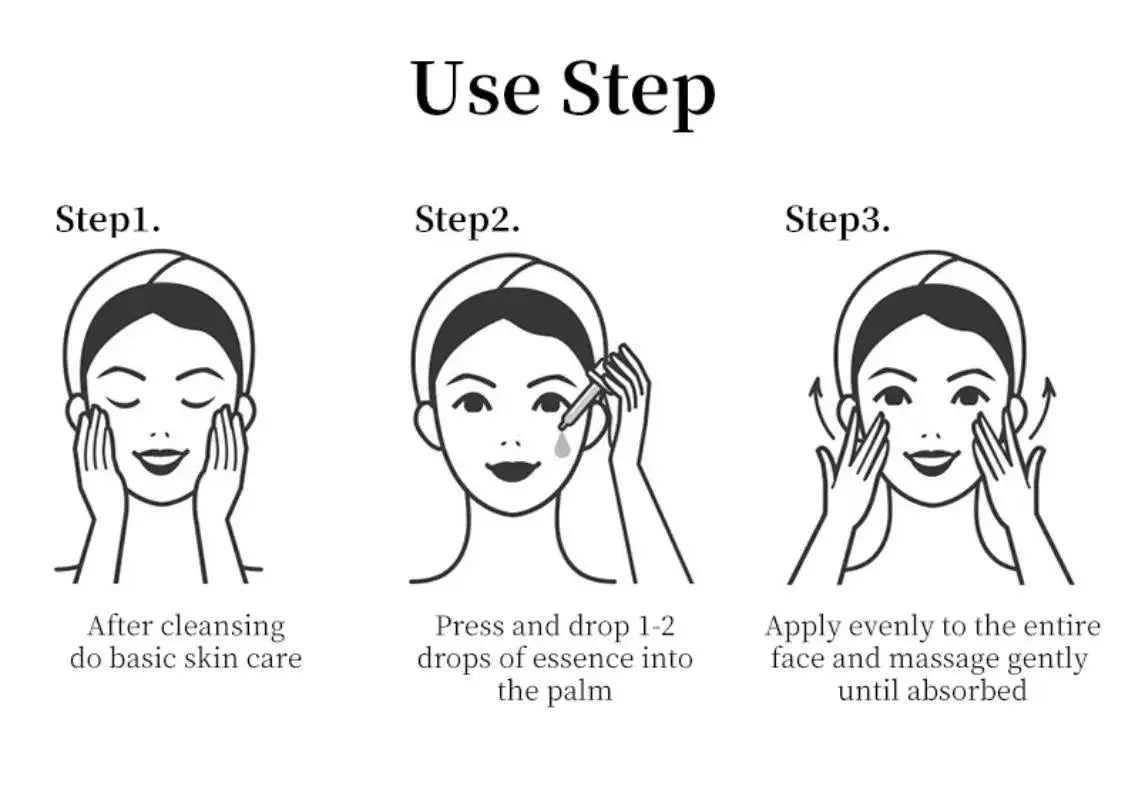 Use Step

Step1.

After cleansing do basic skin care

Step2.

Press and drop 1-2 drops of essence into the palm

Step3.

Apply evenly to the entire face and massage gently until absorbed