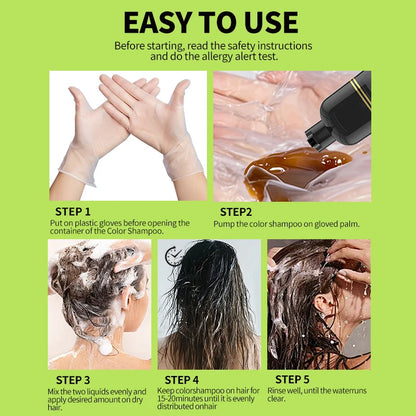 EASY TO USE

Before starting, read the safety instructions and do the allergy alert test.

STEP 1
Put on plastic gloves before opening the container of the Color Shampoo.

STEP2
Pump the color shampoo on gloved palm.

STEP 3
Mix the two liquids evenly and apply desired amount on dry hair.

STEP 4
Keep colorshampoo on hair for 15-20minutes until it is evenly distributed onhair

STEP 5
Rinse well, until the waterruns clear.