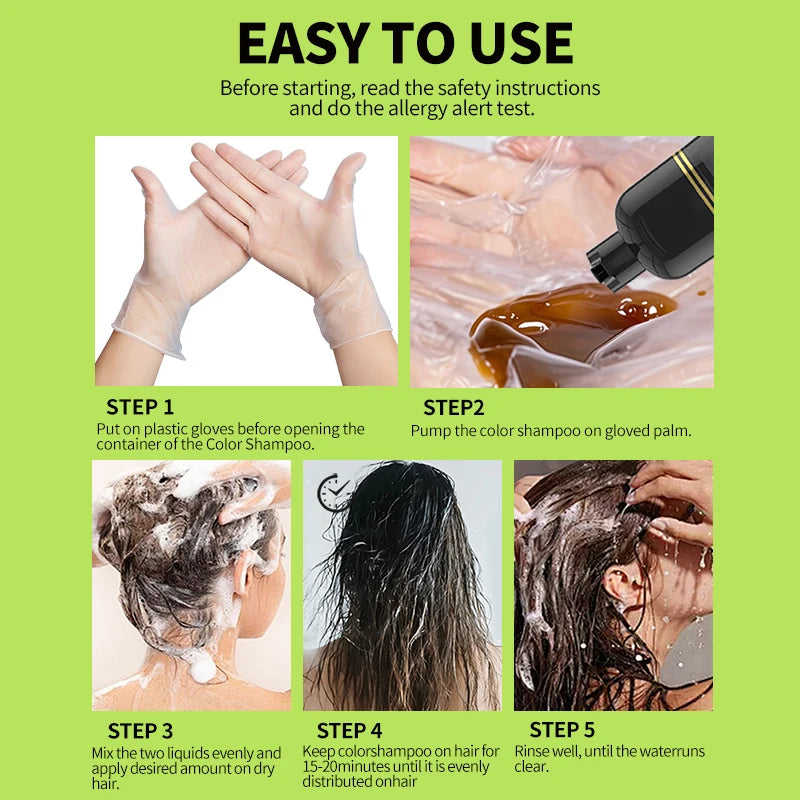 EASY TO USE

Before starting, read the safety instructions and do the allergy alert test.

STEP 1
Put on plastic gloves before opening the container of the Color Shampoo.

STEP2
Pump the color shampoo on gloved palm.

STEP 3
Mix the two liquids evenly and apply desired amount on dry hair.

STEP 4
Keep colorshampoo on hair for 15-20minutes until it is evenly distributed onhair

STEP 5
Rinse well, until the waterruns clear.