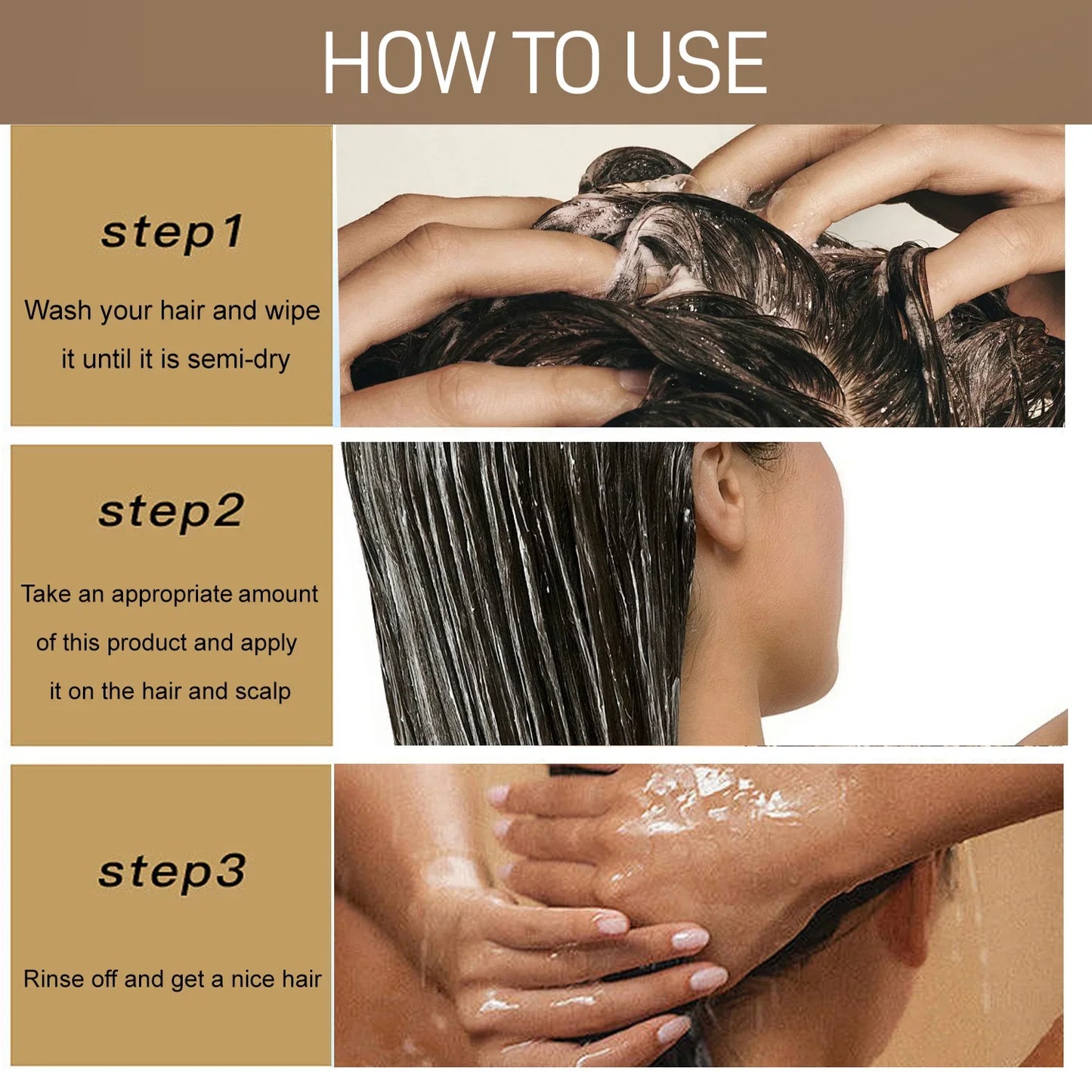 HOW TO USE

step1

Wash your hair and wipe it until it is semi-dry

step2

Take an appropriate amount of this product and apply it on the hair and scalp

step3

Rinse off and get a nice hair