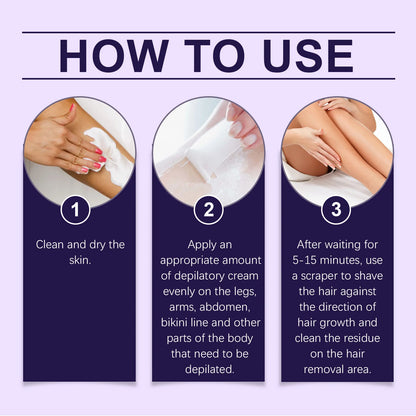 HOW TO USE

1

Clean and dry the skin.

2

Apply an appropriate amount of depilatory cream evenly on the legs, arms, abdomen, bikini line and other parts of the body that need to be depilated.

3

After waiting for 5-15 minutes, use a scraper to shave the hair against the direction of hair growth and clean the residue on the hair removal area.