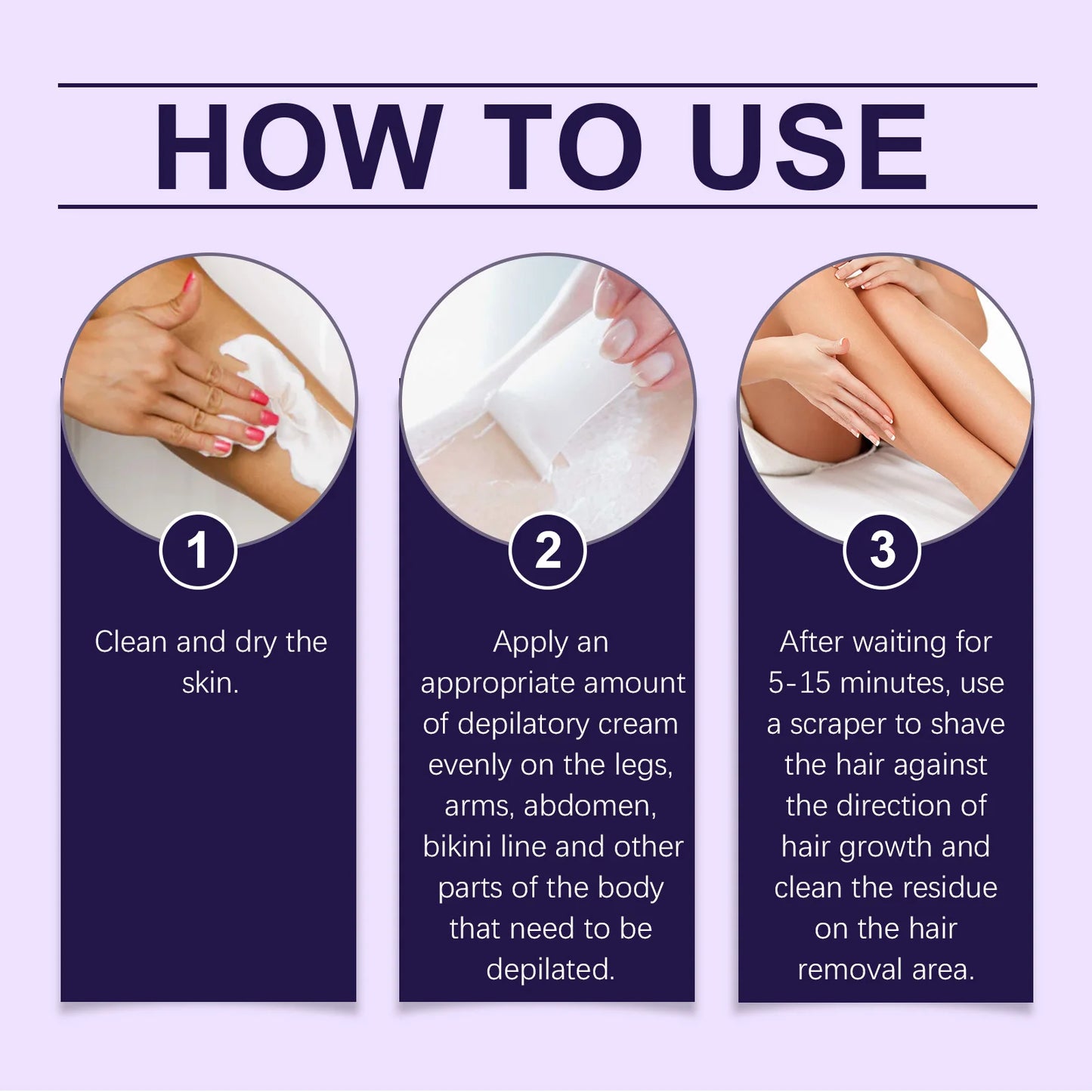 HOW TO USE

1

Clean and dry the skin.

2

Apply an appropriate amount of depilatory cream evenly on the legs, arms, abdomen, bikini line and other parts of the body that need to be depilated.

3

After waiting for 5-15 minutes, use a scraper to shave the hair against the direction of hair growth and clean the residue on the hair removal area.