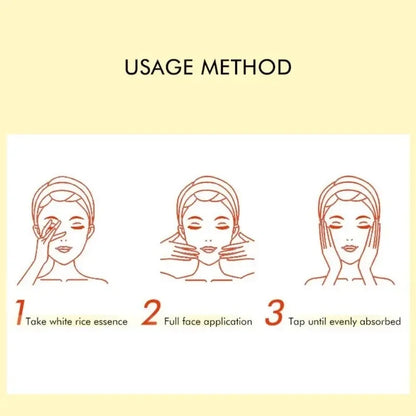 USAGE METHOD

1 Take white rice essence

2 Full face application

3 Tap until evenly absorbed