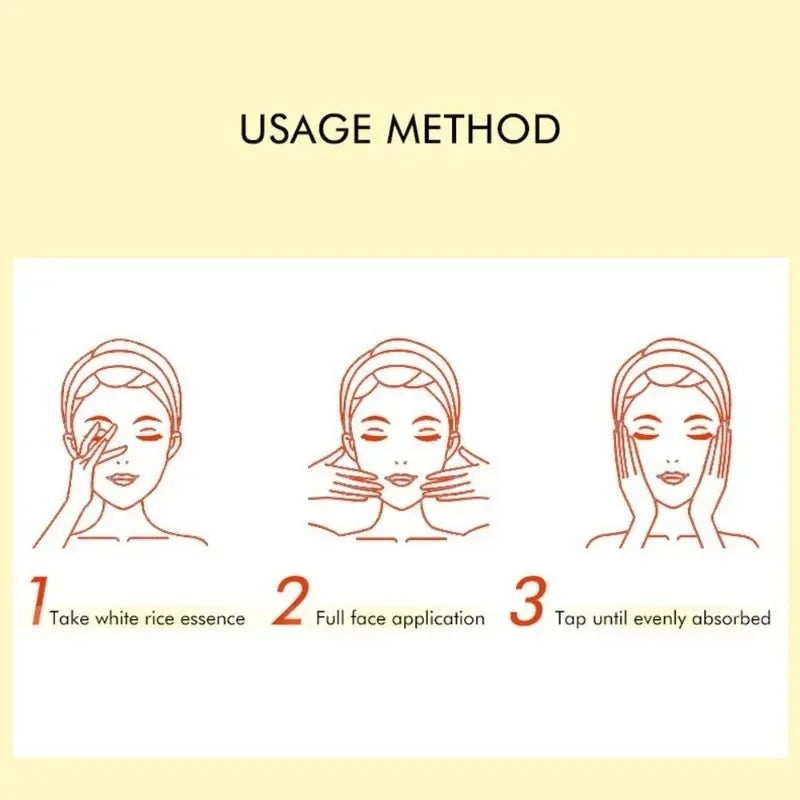 USAGE METHOD

1 Take white rice essence

2 Full face application

3 Tap until evenly absorbed