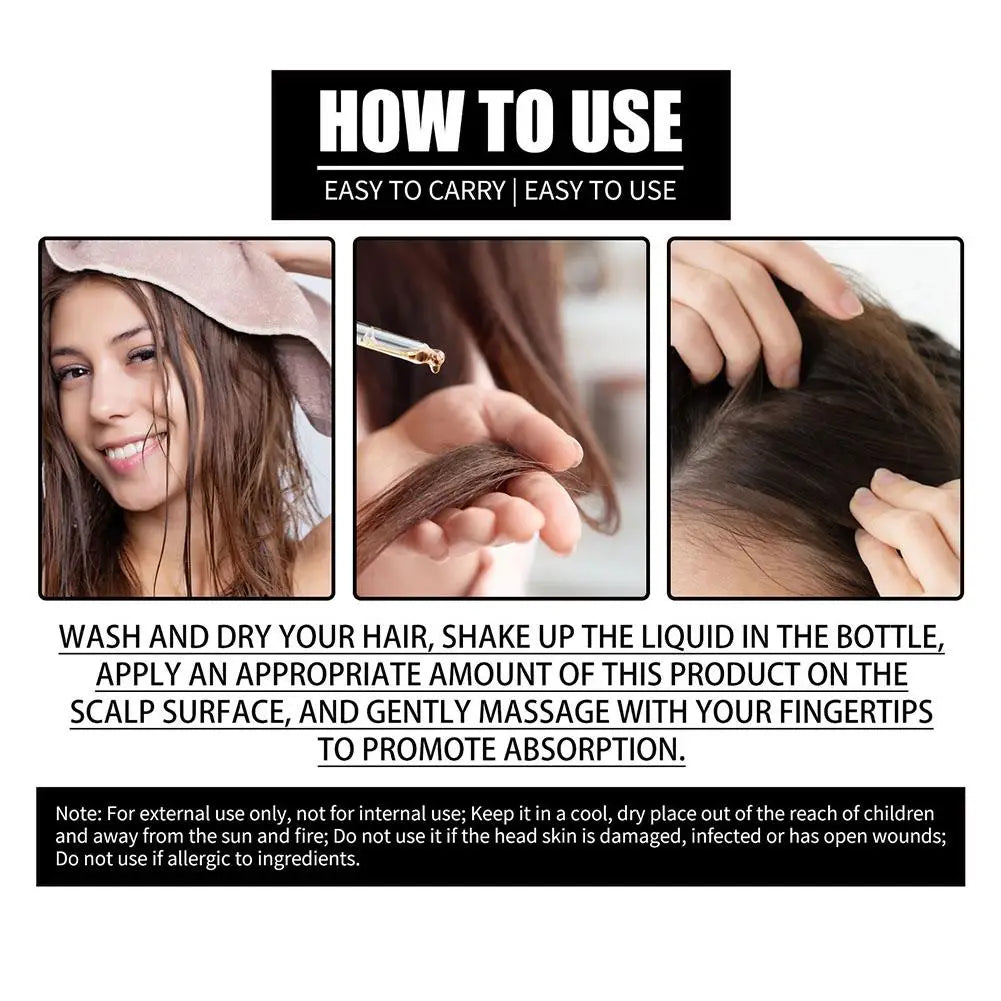 HOW TO USE

EASY TO CARRY | EASY TO USE

WASH AND DRY YOUR HAIR, SHAKE UP THE LIQUID IN THE BOTTLE, APPLY AN APPROPRIATE AMOUNT OF THIS PRODUCT ON THE SCALP SURFACE, AND GENTLY MASSAGE WITH YOUR FINGERTIPS TO PROMOTE ABSORPTION.

Note: For external use only, not for internal use; Keep it in a cool, dry place out of the reach of children and away from the sun and fire; Do not use it if the head skin is damaged, infected or has open wounds; Do not use if allergic to ingredients.