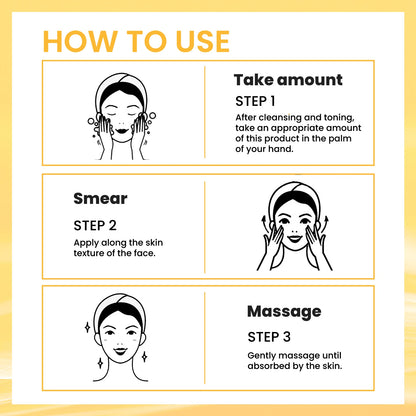 HOW TO USE

Take amount

STEP 1

After cleansing and toning, take an appropriate amount of this product in the palm of your hand.

Smear

STEP 2

Apply along the skin texture of the face.

Massage

STEP 3

Gently massage until absorbed by the skin.