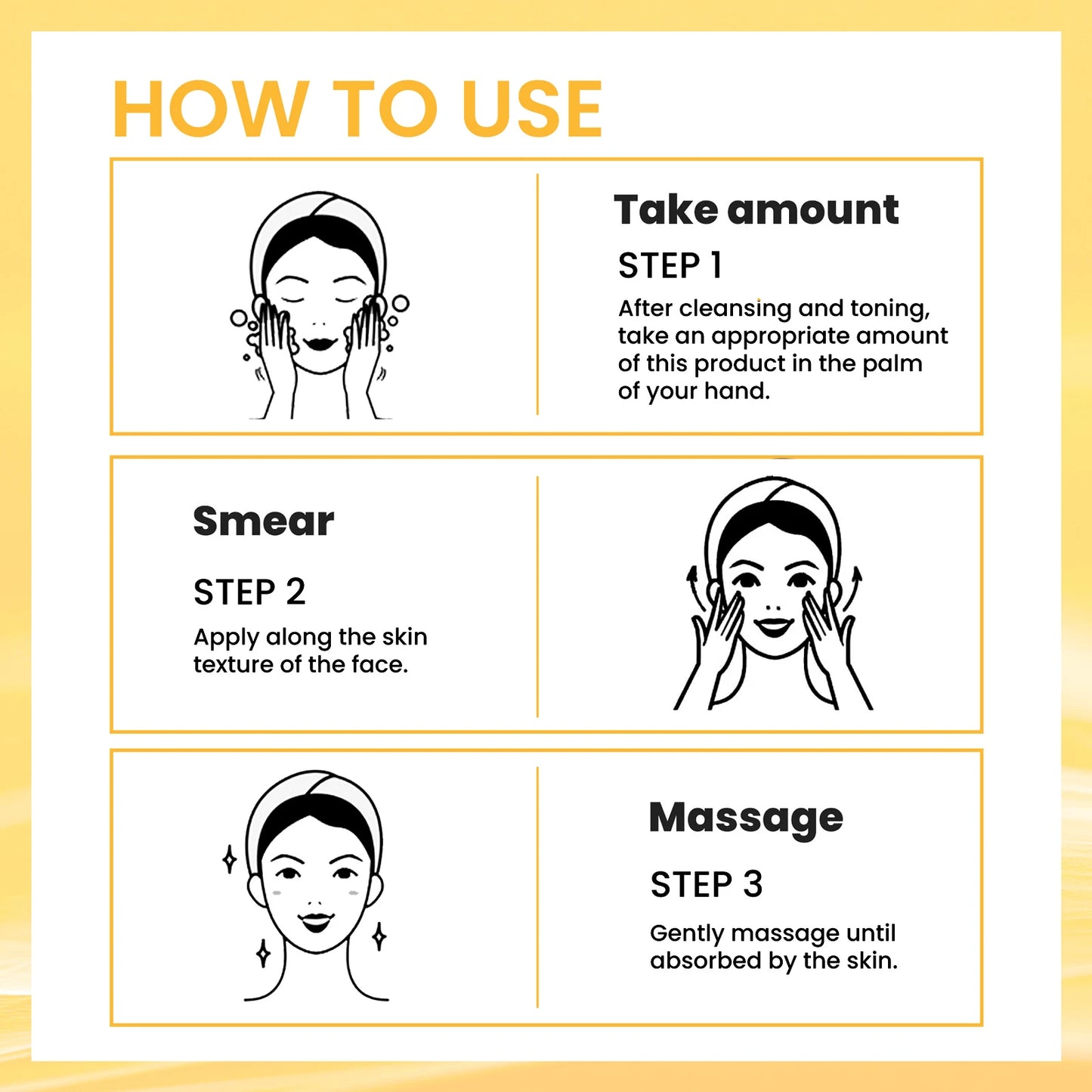 HOW TO USE

Take amount

STEP 1

After cleansing and toning, take an appropriate amount of this product in the palm of your hand.

Smear

STEP 2

Apply along the skin texture of the face.

Massage

STEP 3

Gently massage until absorbed by the skin.