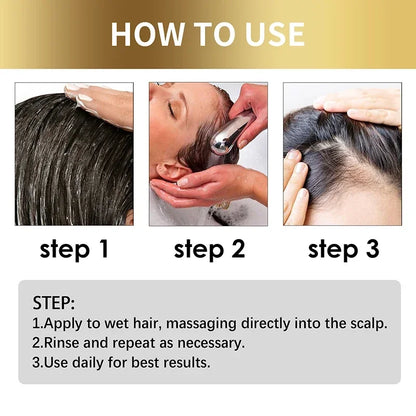 HOW TO USE

step 1

step 2

step 3

STEP:
1.Apply to wet hair, massaging directly into the scalp.
2.Rinse and repeat as necessary.
3.Use daily for best results.