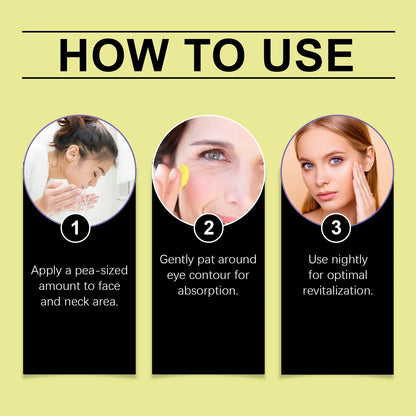 HOW TO USE

1

Apply a pea-sized amount to face and neck area.

2

Gently pat around eye contour for absorption.

3

Use nightly for optimal revitalization.