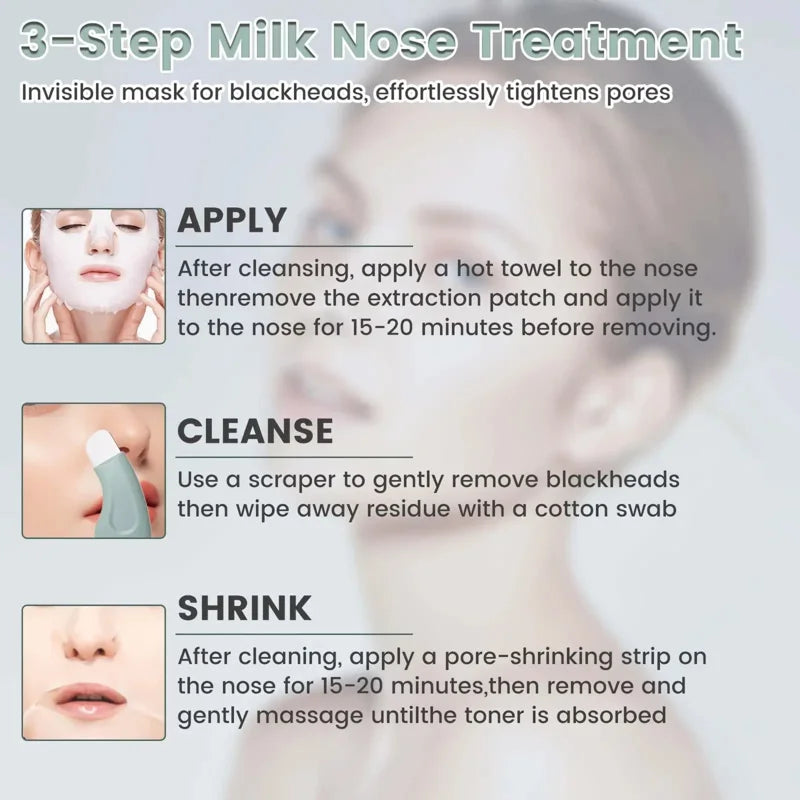 3-Step Milk Nose Treatment

Invisible mask for blackheads, effortlessly tightens pores

APPLY

After cleansing, apply a hot towel to the nose thenremove the extraction patch and apply it to the nose for 15-20 minutes before removing.

CLEANSE

Use a scraper to gently remove blackheads then wipe away residue with a cotton swab

SHRINK

After cleaning, apply a pore-shrinking strip on the nose for 15-20 minutes,then remove and gently massage untilthe toner is absorbed