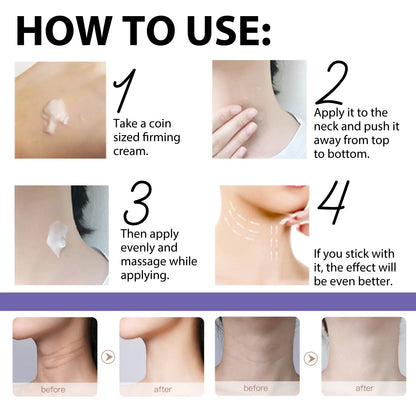 HOW TO USE:

1
Take a coin sized firming cream.

2
Apply it to the neck and push it away from top to bottom.

3
Then apply evenly and massage while applying.

4
If you stick with it, the effect will be even better.

before

after

before

after