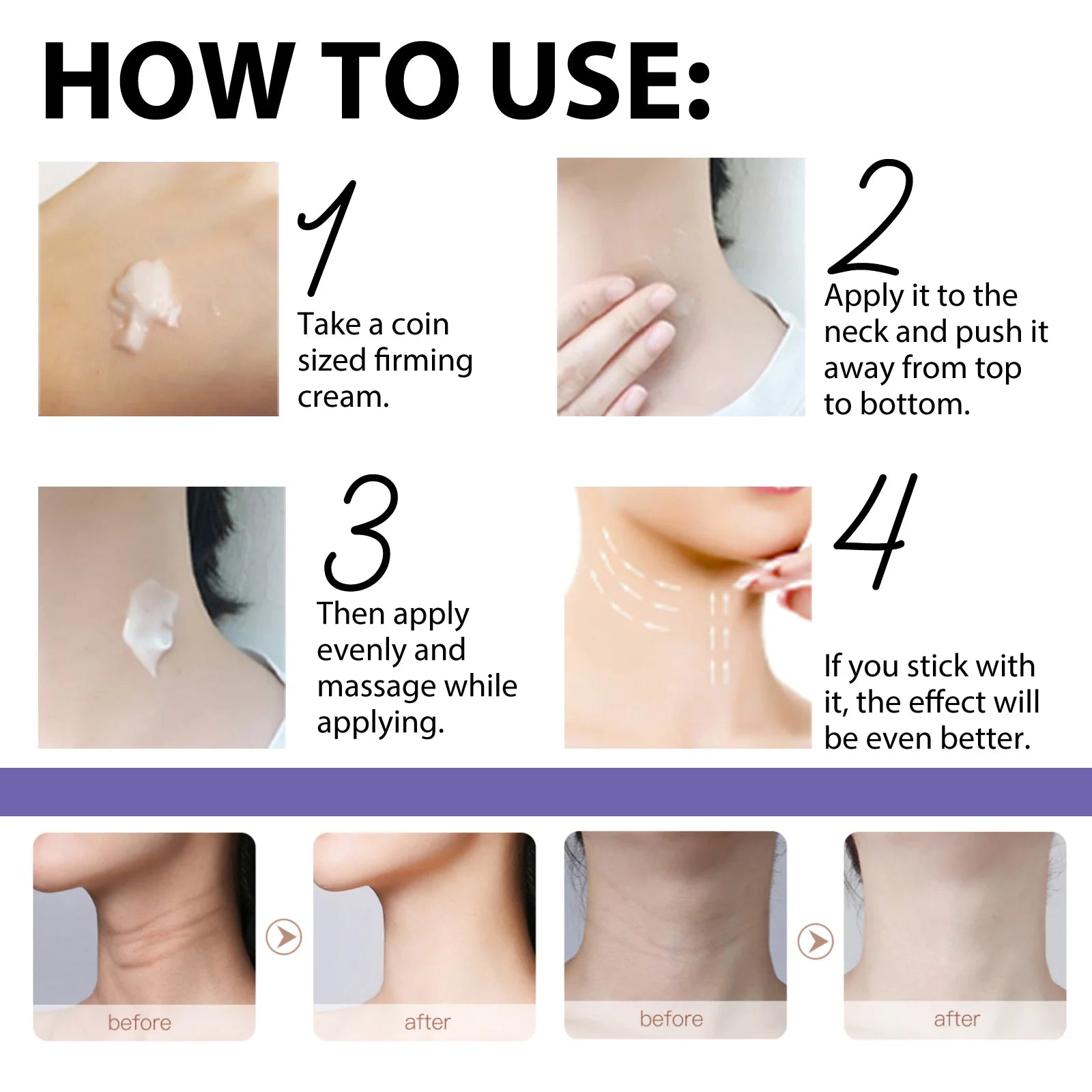 HOW TO USE:

1

Take a coin sized firming cream.

2

Apply it to the neck and push it away from top to bottom.

3

Then apply evenly and massage while applying.

4

If you stick with it, the effect will be even better.

before

after

before

after